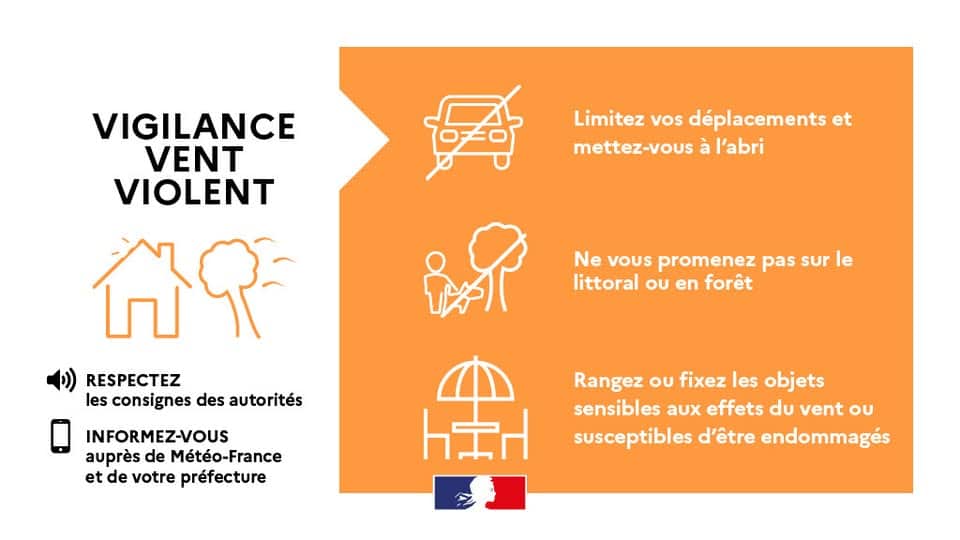 VIGILANCE
VENT
VIOLENT

RESPECTEZ
les consignes des autorités

INFORMEZ-VOUS
auprès de Météo-France
et de votre préfecture

Limitez vos déplacements et mettez-vous à l'abri

Ne vous promenez pas sur le littoral ou en forêt

Rangez ou fixez les objets sensibles aux effets du vent ou susceptibles d'être endommagés